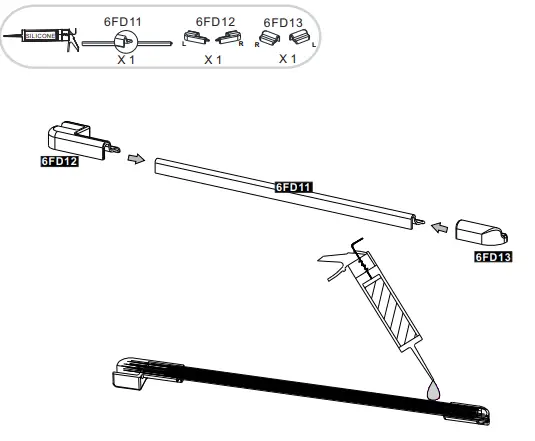 SILICONE

6FD11
X 1

6FD12
L R
X 1

6FD13
R L
X 1

6FD12

6FD11

6FD13