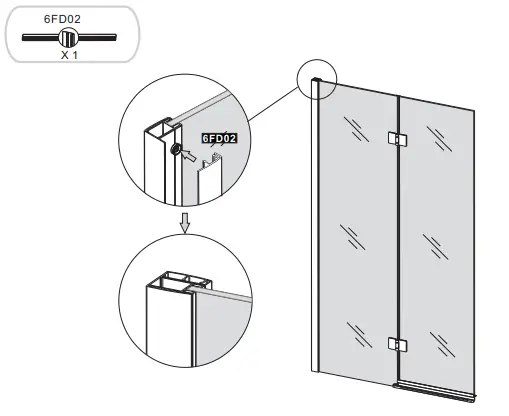 6FD02
X 1

6FD02