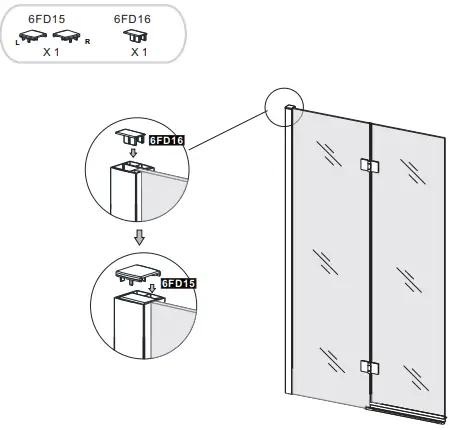 6FD15
L R
X 1

6FD16
X 1

6FD16

6FD15