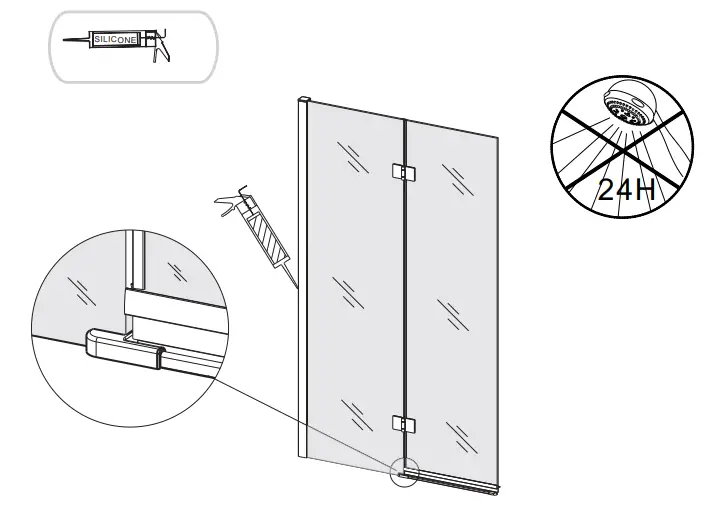 SILICONE

24H