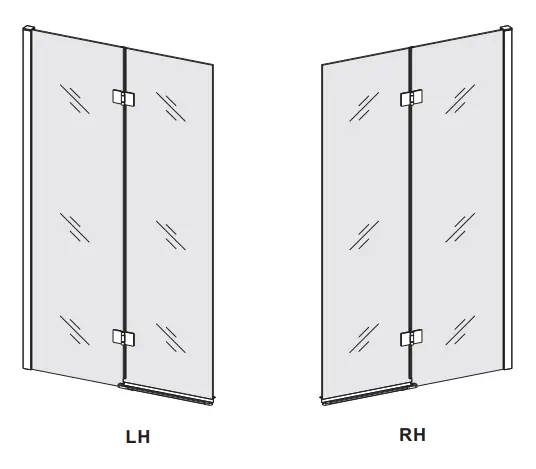 LH

RH