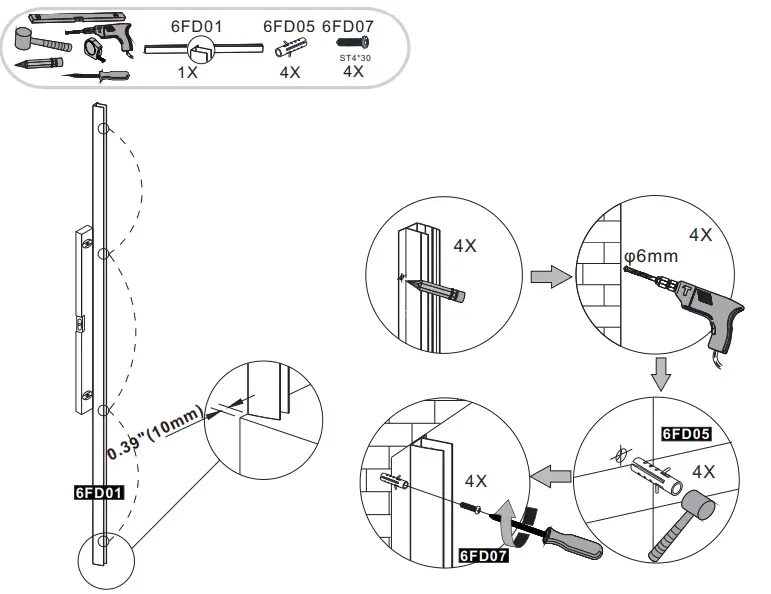 6FD01
1X
6FD05
4X
6FD07
ST4*30
4X

0.39"(10mm)
6FD01

4X

4X
φ6mm

6FD05
4X

4X
6FD07