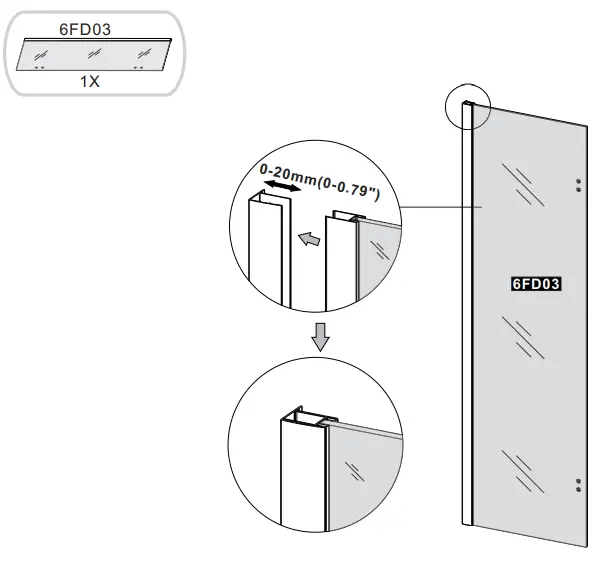 6FD03
1X

0-20mm(0-0.79")

6FD03