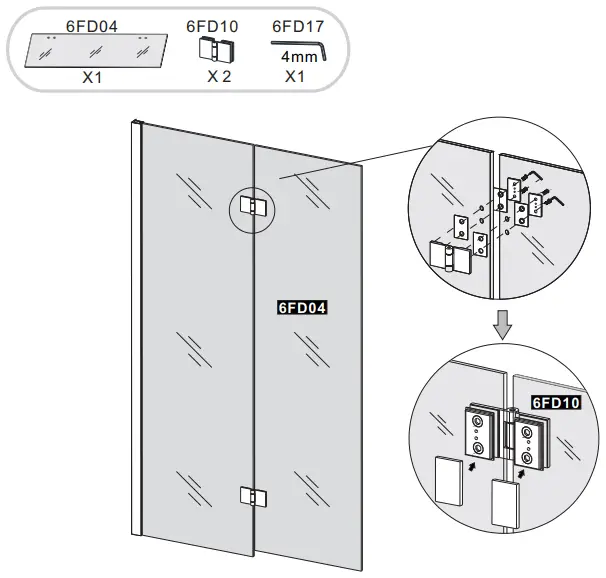 6FD04
X1
6FD10
X 2
6FD17
4mm
X1
6FD04
6FD10