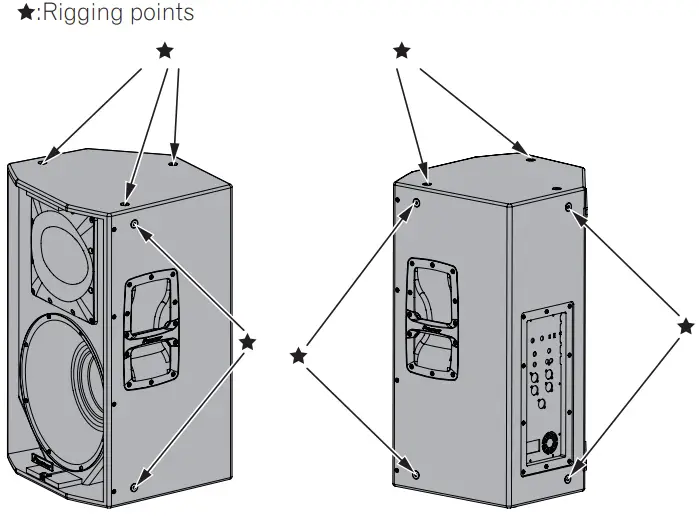 ★:Rigging points

★

★

★

★

★