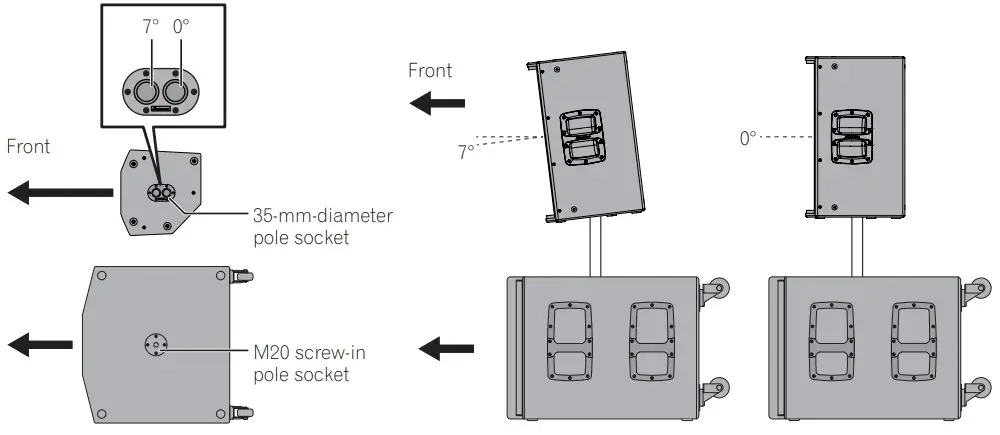 7° 0°

Front

35-mm-diameter pole socket

M20 screw-in pole socket

Front

7°

0°