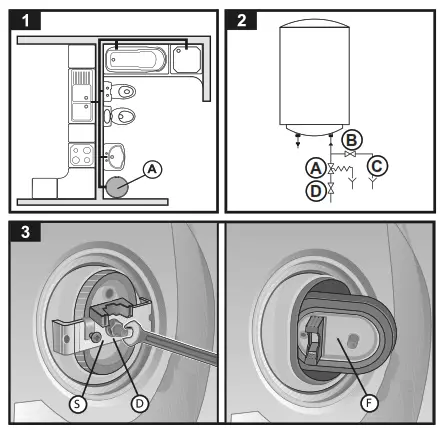 1

A

2

B

A

C

D

3

S

D

F