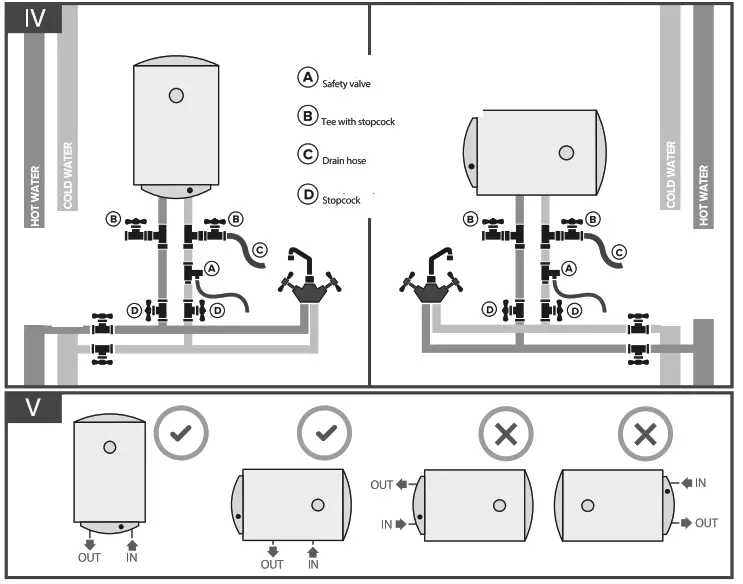 IV

HOT WATER

COLD WATER

A Safety valve

B Tee with stopcock

C Drain hose

D Stopcock

B B C A D D

COLD WATER

HOT WATER

B B C A D D

V

OUT IN

OUT IN

OUT

IN

IN

OUT