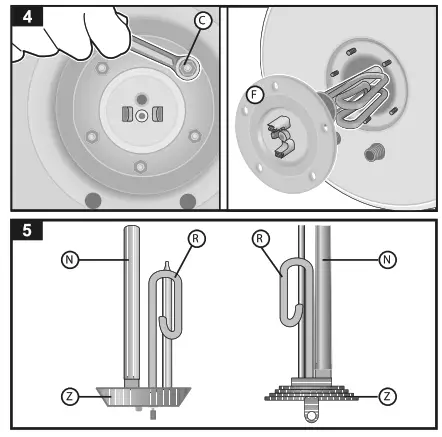 4
C
F
5
N
R
Z
R
N
Z