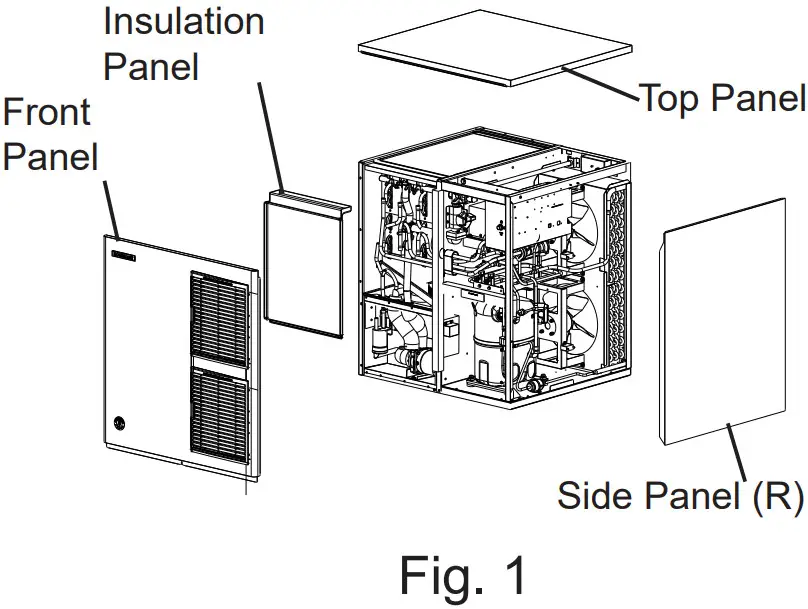 Insulation Panel

Front Panel

Top Panel

Side Panel (R)

Fig. 1