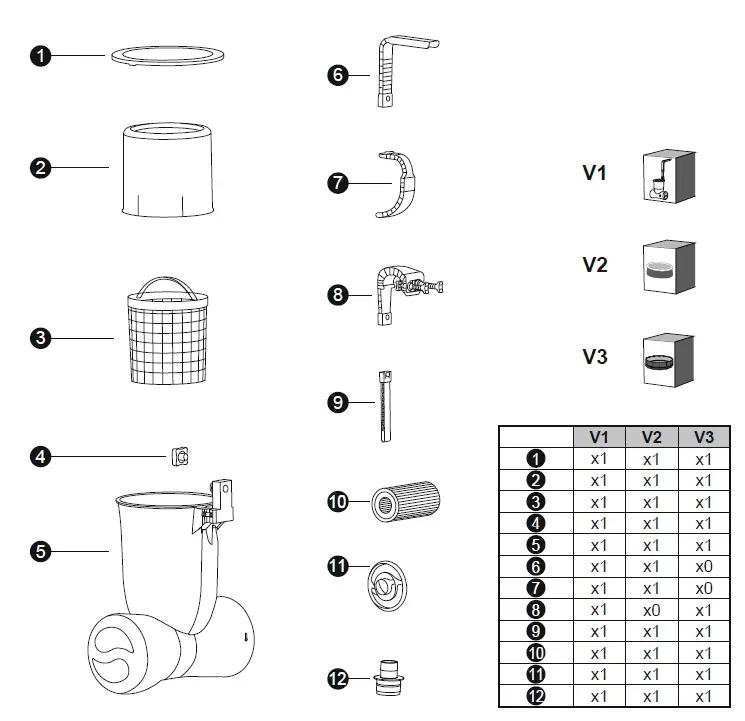 1
2
3
4
5
6
7
8
9
10
11
12

V1
V2
V3

| | V1 | V2 | V3 |
|---|---|---|---|
| 1 | x1 | x1 | x1 |
| 2 | x1 | x1 | x1 |
| 3 | x1 | x1 | x1 |
| 4 | x1 | x1 | x1 |
| 5 | x1 | x1 | x1 |
| 6 | x1 | x1 | x0 |
| 7 | x1 | x1 | x0 |
| 8 | x1 | x0 | x1 |
| 9 | x1 | x1 | x1 |
| 10 | x1 | x1 | x1 |
| 11 | x1 | x1 | x1 |
| 12 | x1 | x1 | x1 |