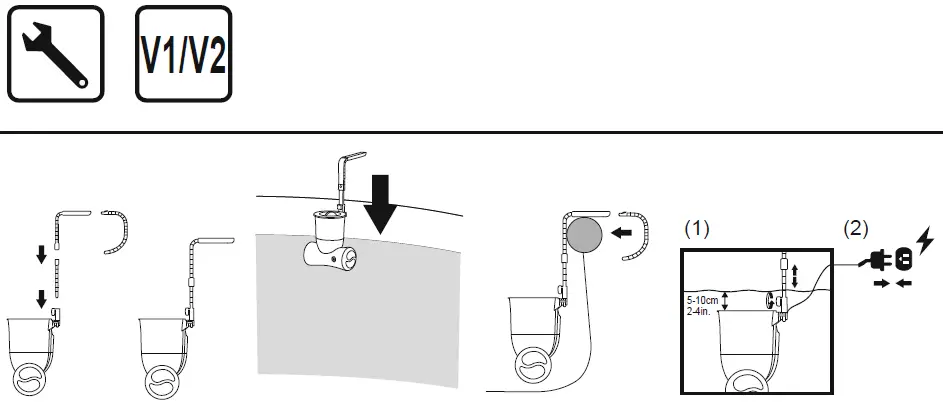 V1/V2

(1)

(2)

5-10cm
2-4in.