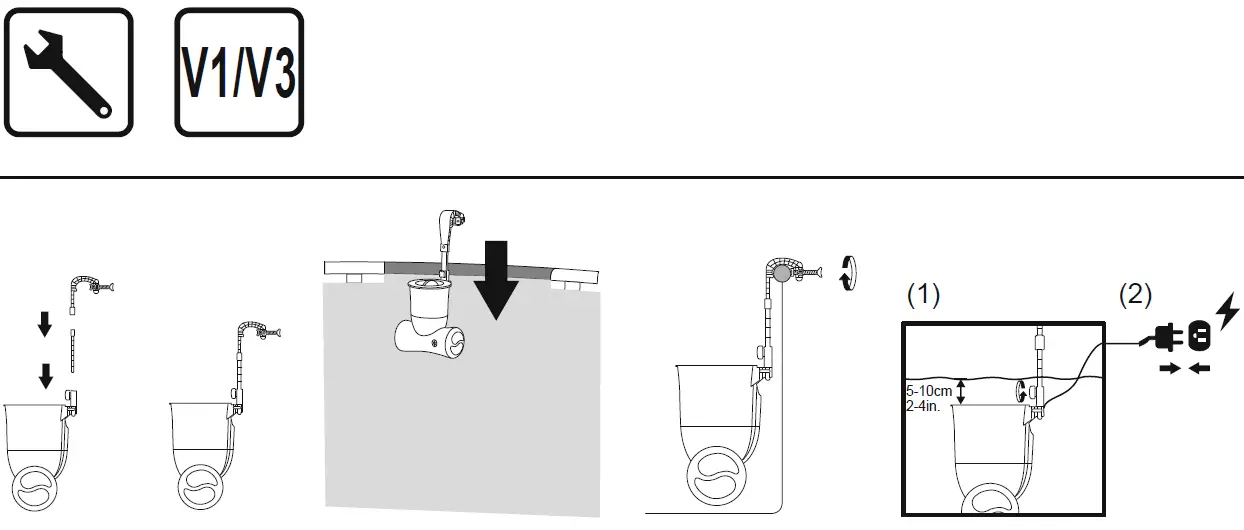 V1/V3

(1)

(2)

5-10cm
2-4in.