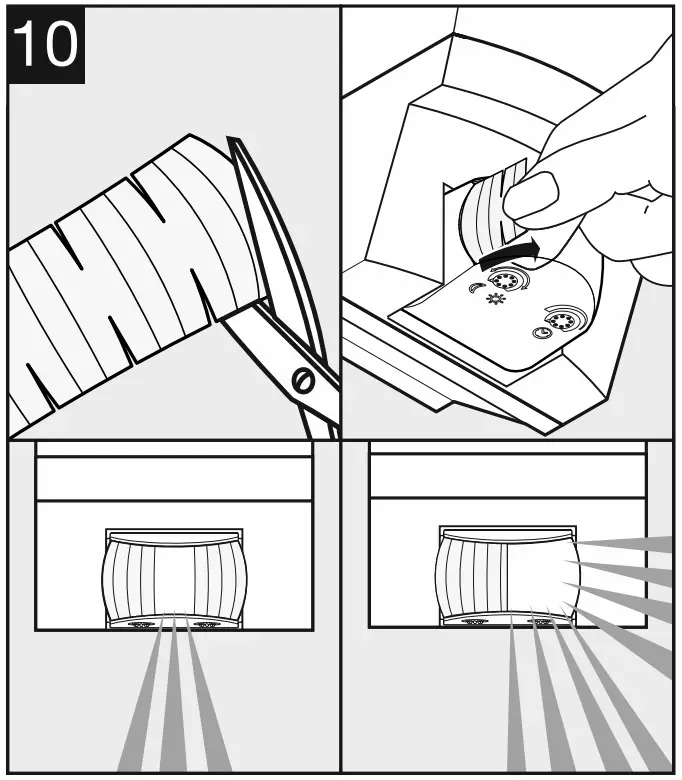 10