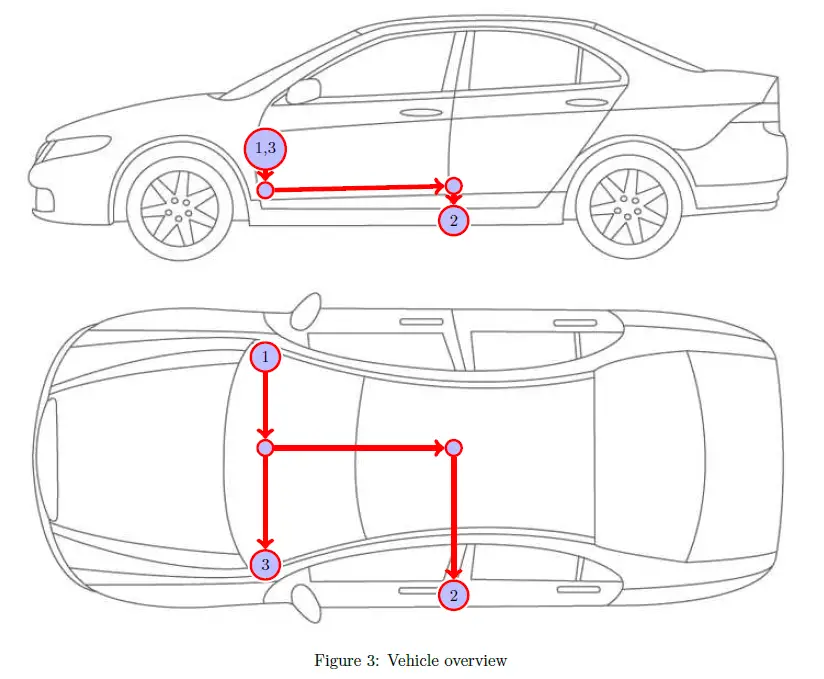 1,3

2

1

3

2

Figure 3: Vehicle overview