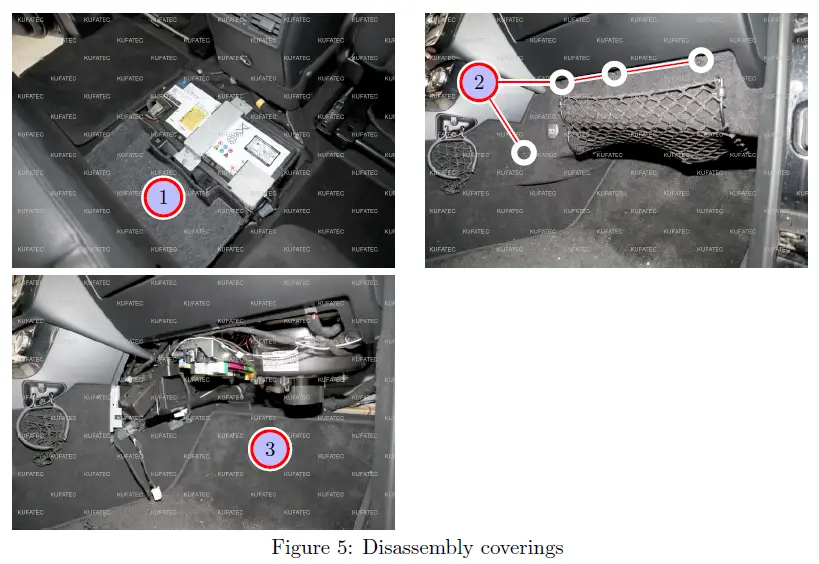 KUFATEC

1

2

3

Figure 5: Disassembly coverings