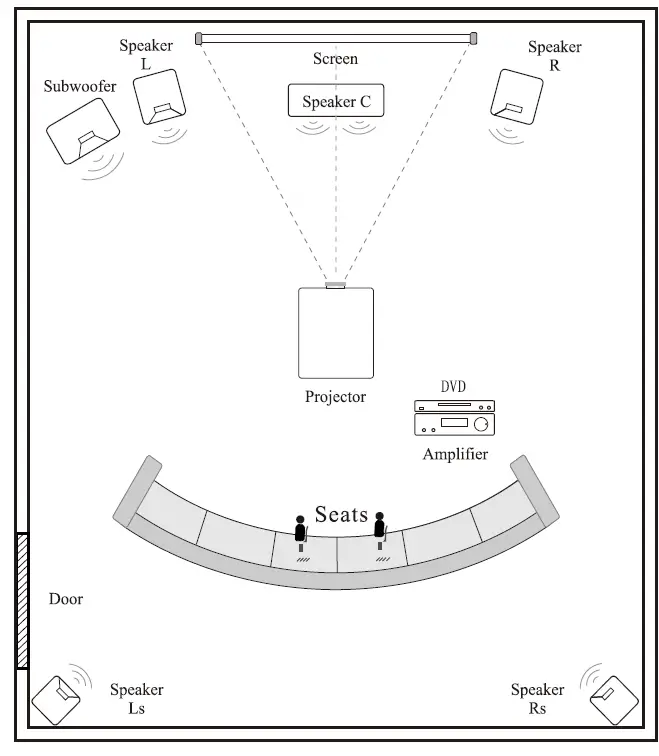 Speaker L

Screen

Speaker R

Subwoofer

Speaker C

Projector

DVD

Amplifier

Seats

Door

Speaker Ls

Speaker Rs