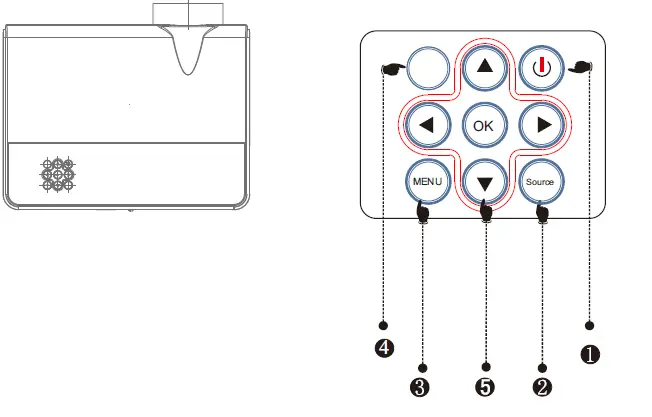 OK
MENU
Source
❹
❸
❺
❷
❶