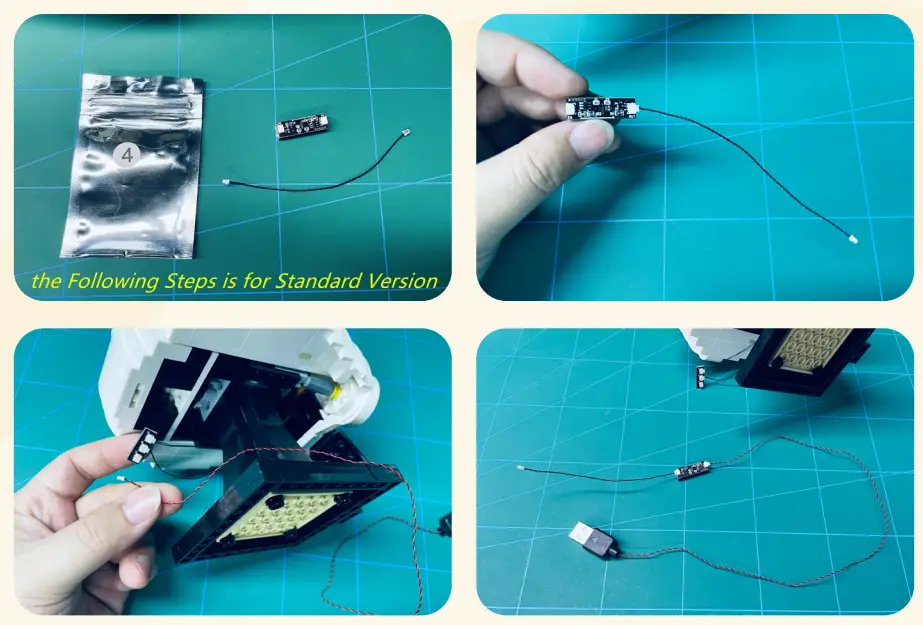 4

the Following Steps is for Standard Version