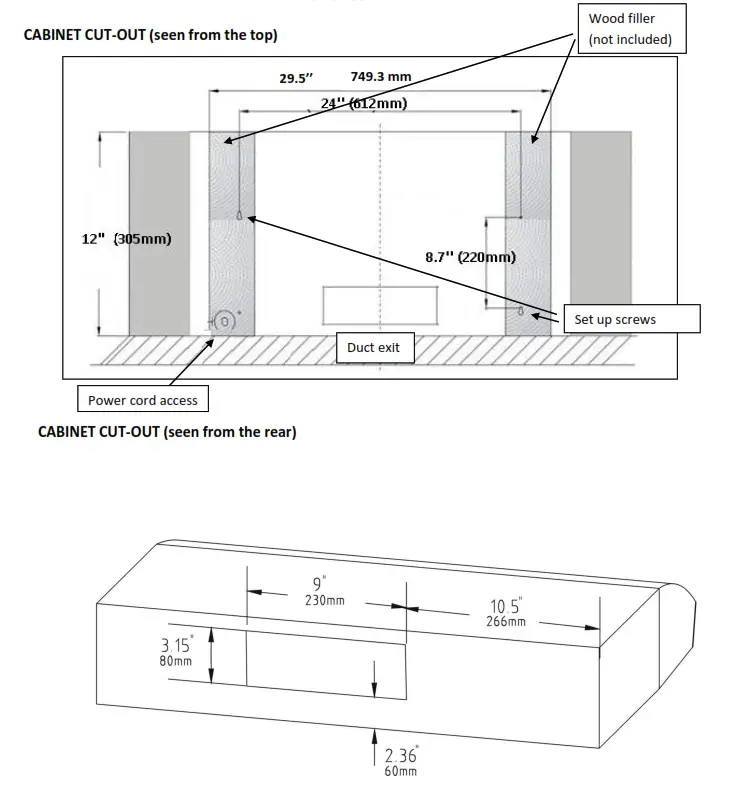 CABINET CUT-OUT (seen from the top)

Wood filler (not included)

29.5'' 749.3 mm

24'' (612mm)

12" (305mm)

8.7'' (220mm)

Set up screws

Duct exit

Power cord access

CABINET CUT-OUT (seen from the rear)

9" 230mm

10.5" 266mm

3.15" 80mm

2.36" 60mm