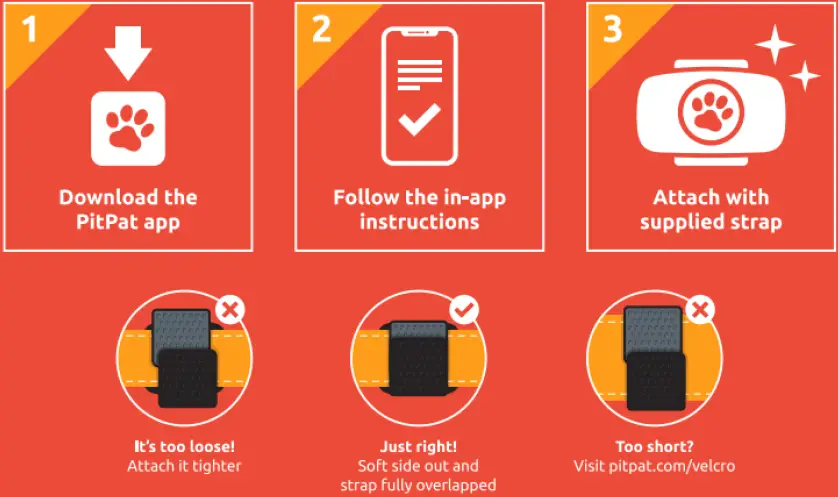 1

Download the PitPat app

2

Follow the in-app instructions

3

Attach with supplied strap

It's too loose!
Attach it tighter

Just right!
Soft side out and strap fully overlapped

Too short?
Visit pitpat.com/velcro