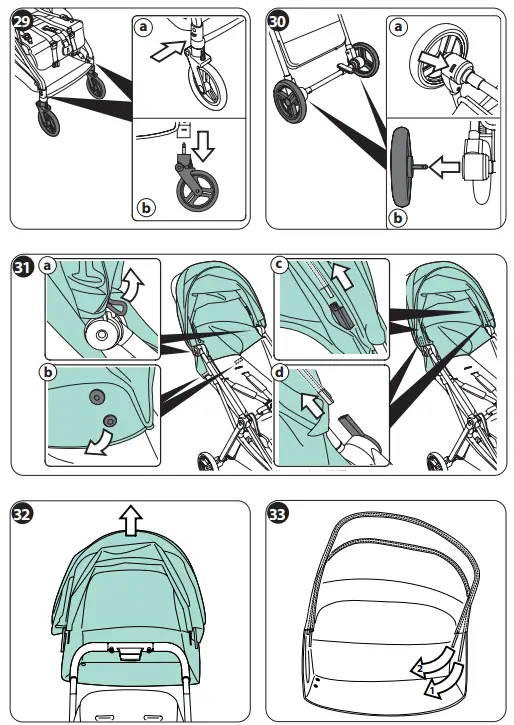 29
a
b
30
a
b
31
a
b
c
d
32
33
2
1