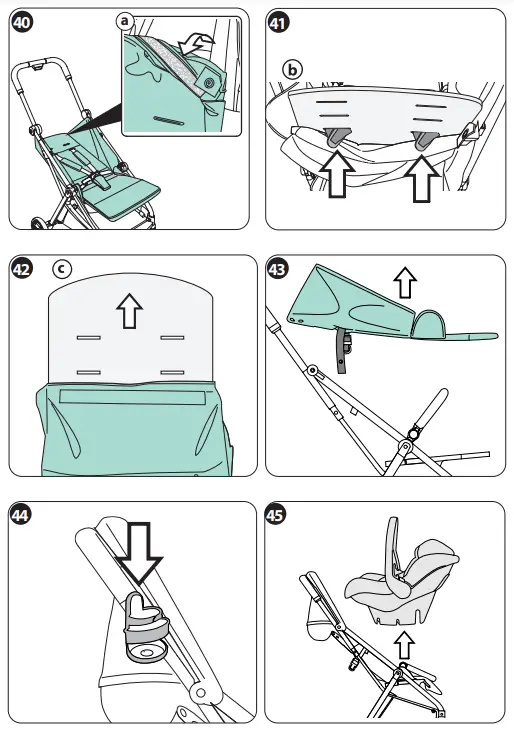 40
a
41
b
42
c
43
44
45