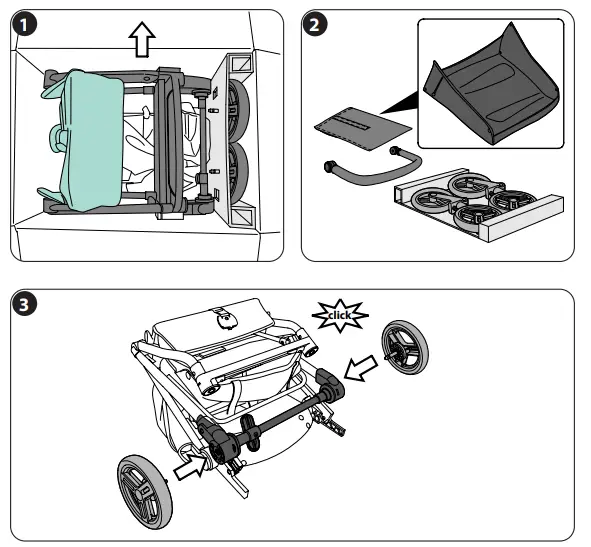 1

2

3

click