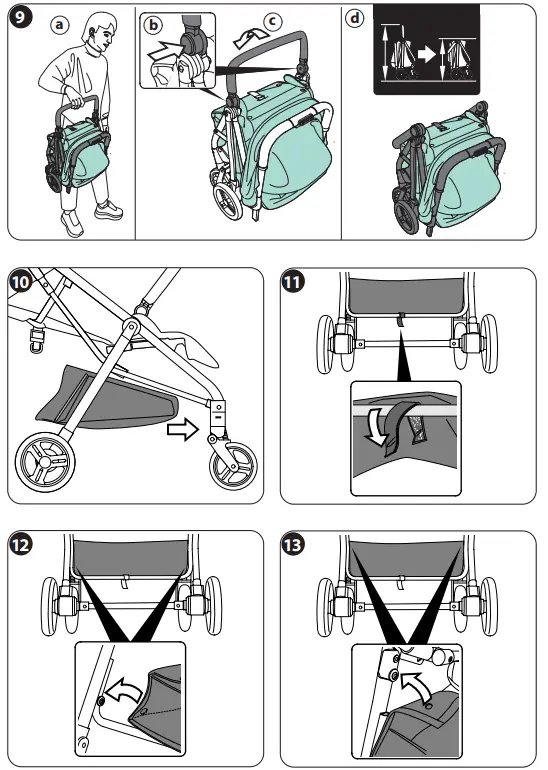 9
a
b
c
d
10
11
12
13