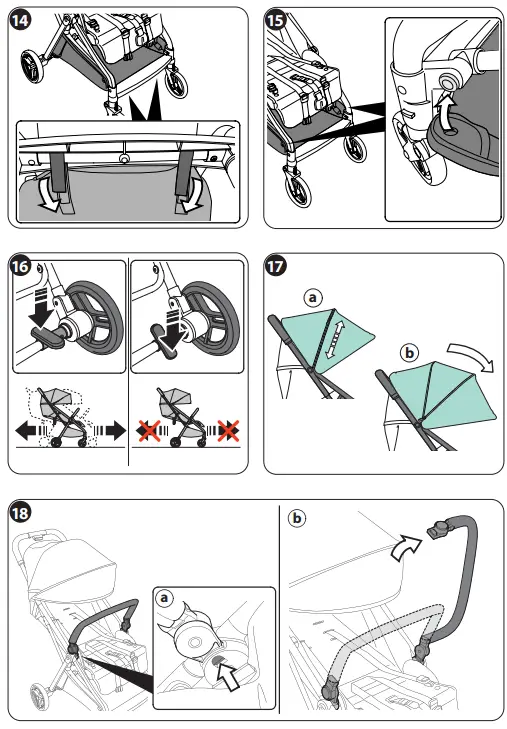 14

15

16

17

a

b

18

a

b