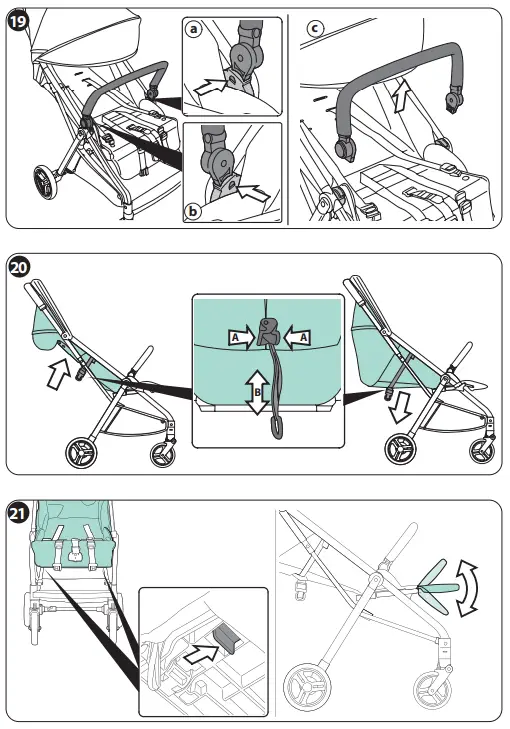 19
a
b
c
20
A
A
B
21