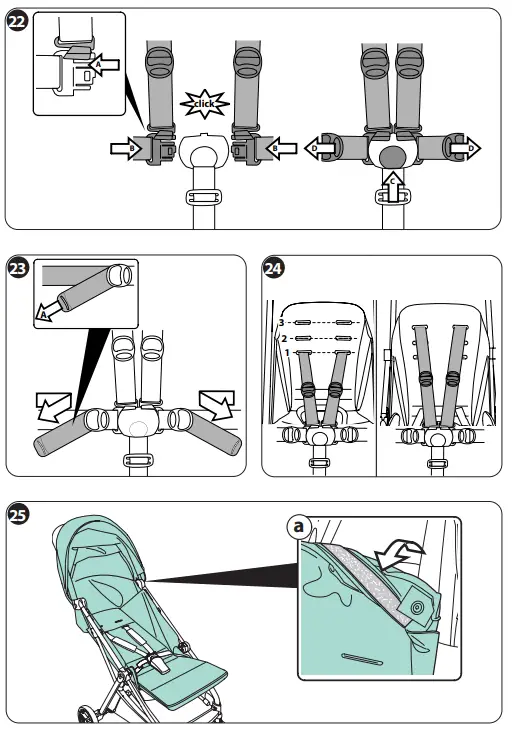 22

A

click

B

B

D

D

C

23

A

24

3

2

1

25

a