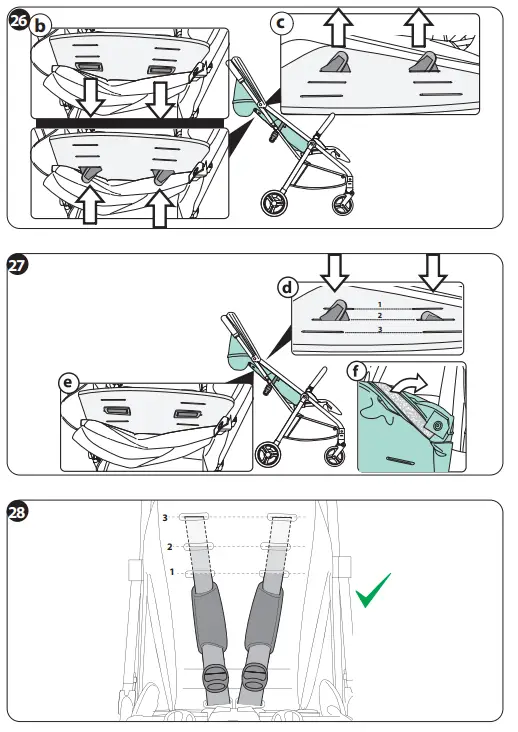 26
b
c

27
d
1
2
3
e
f

28
3
2
1