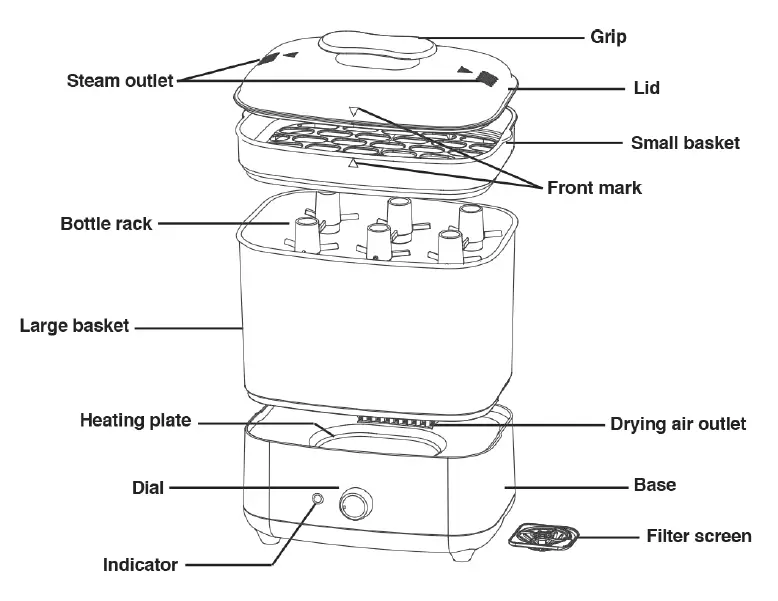 Grip
Steam outlet
Lid
Small basket
Front mark
Bottle rack
Large basket
Heating plate
Drying air outlet
Dial
Base
Filter screen
Indicator