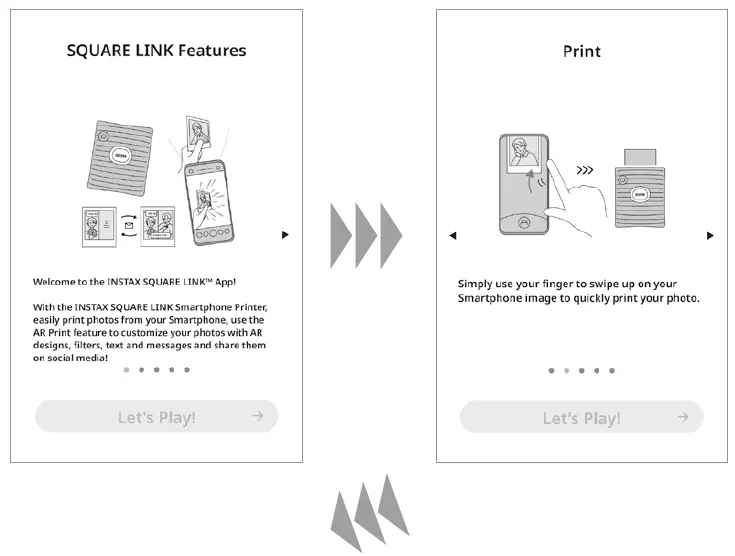 SQUARE LINK Features

Welcome to the INSTAX SQUARE LINK™ App!

With the INSTAX SQUARE LINK Smartphone Printer, easily print photos from your Smartphone, use the AR Print feature to customize your photos with AR designs, filters, text and messages and share them on social media!

Let's Play!

Print

Simply use your finger to swipe up on your Smartphone image to quickly print your photo.

Let's Play!