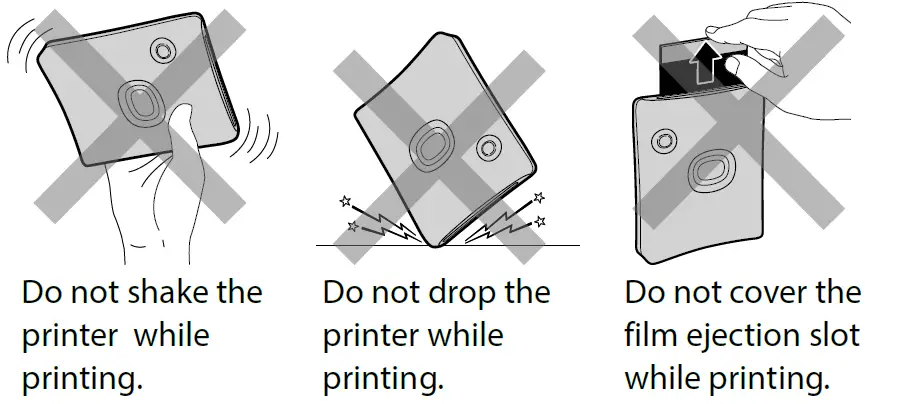 Do not shake the printer while printing.

Do not drop the printer while printing.

Do not cover the film ejection slot while printing.