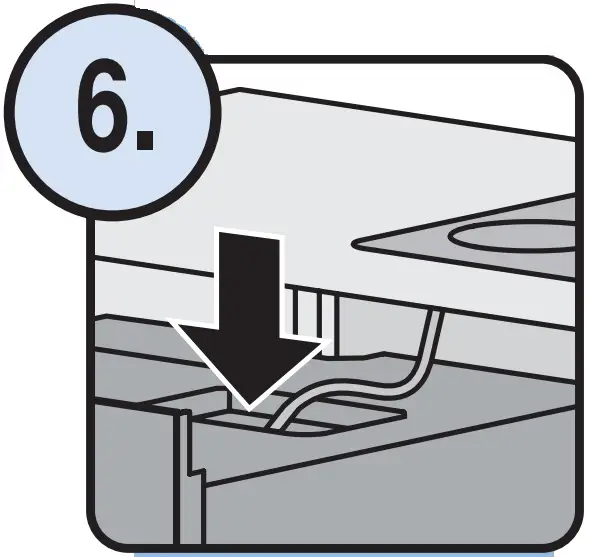 6.