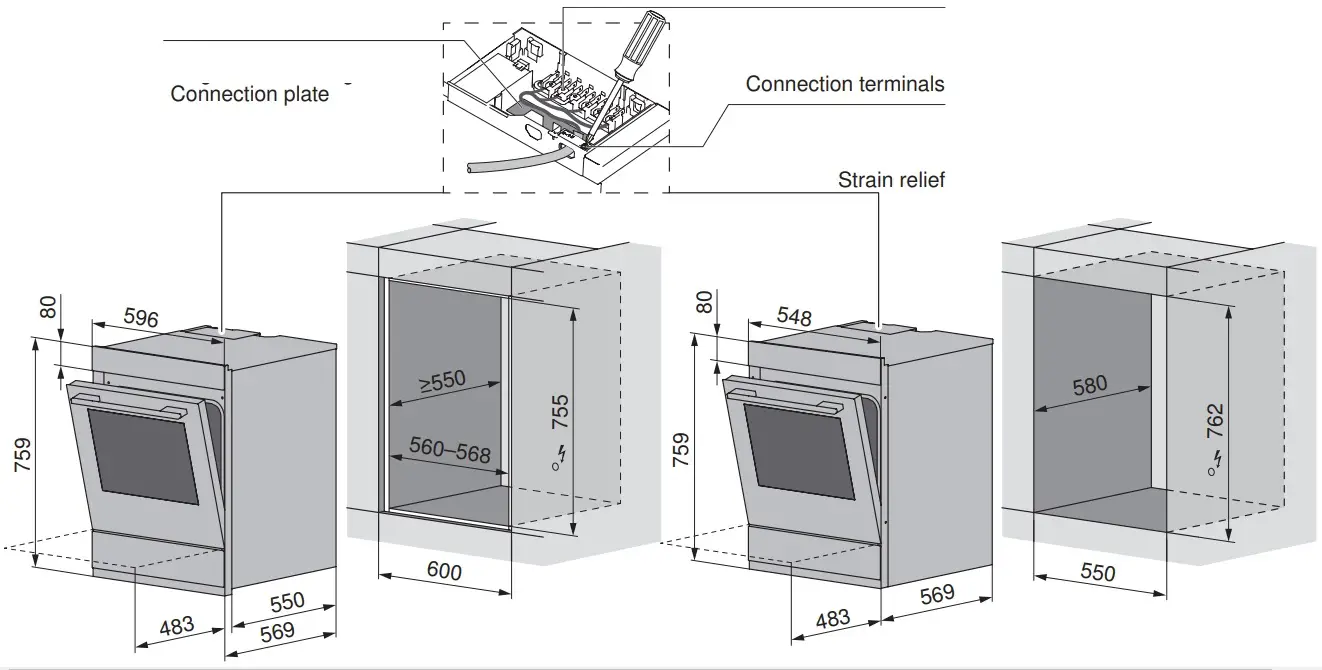 Connection plate

Connection terminals

Strain relief

80

596

759

483

550

569

≥550

560–568

755

600

80

548

759

483

569

580

762

550