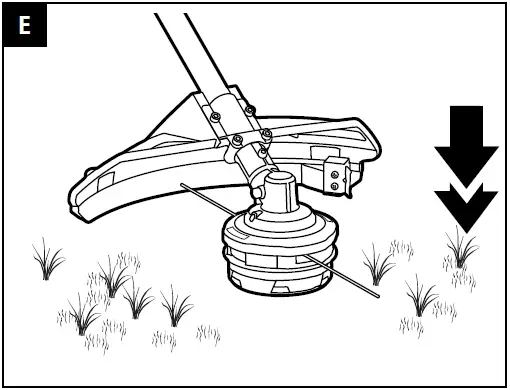 E