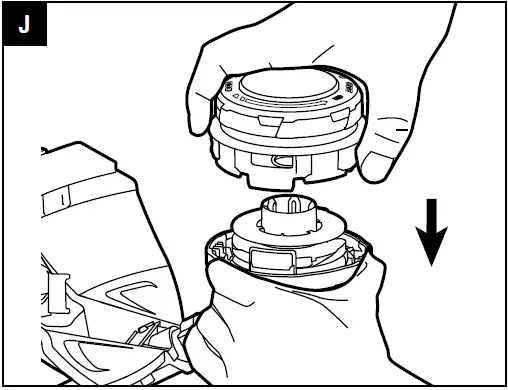 J