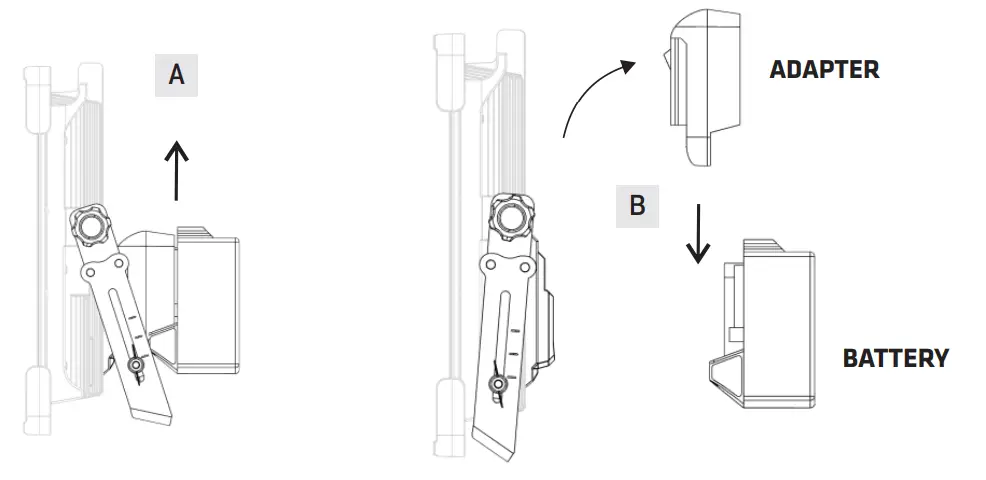 A

ADAPTER

B

BATTERY