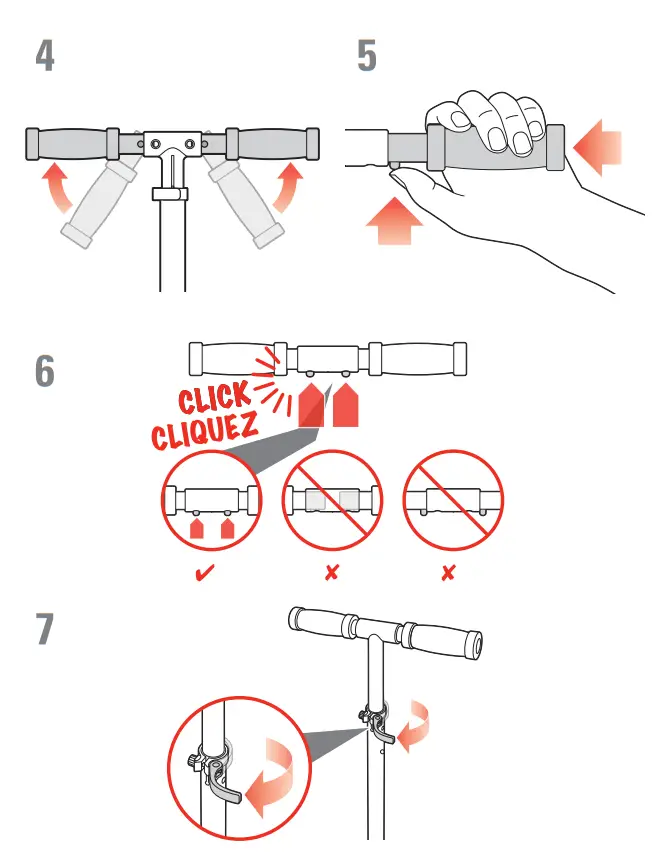 4

5

6

CLICK
CLIQUEZ

✔ ✘ ✘

7