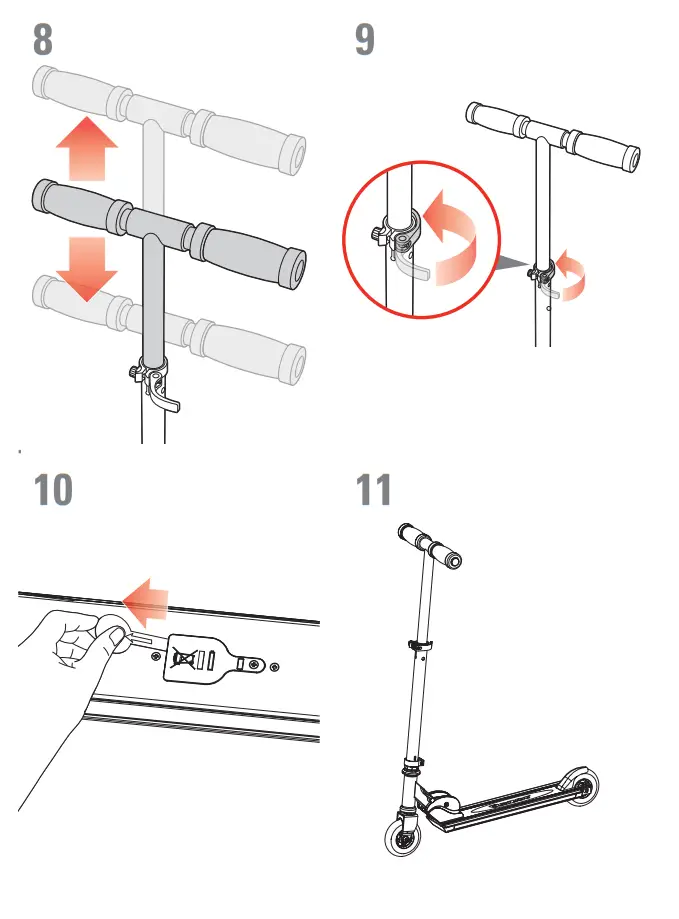 8

9

10

11