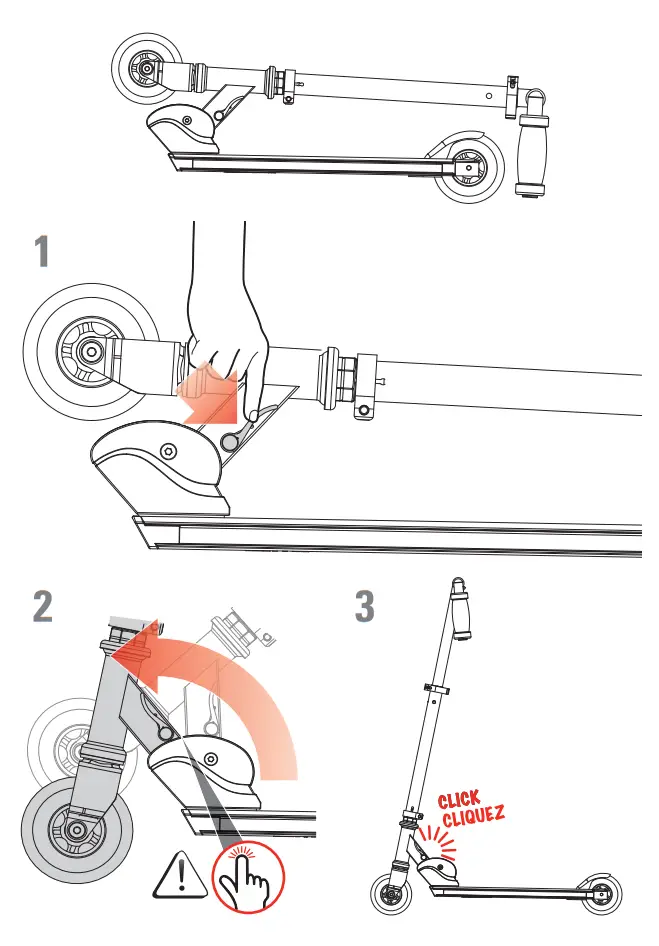 1

2

3

CLICK
CLIQUEZ