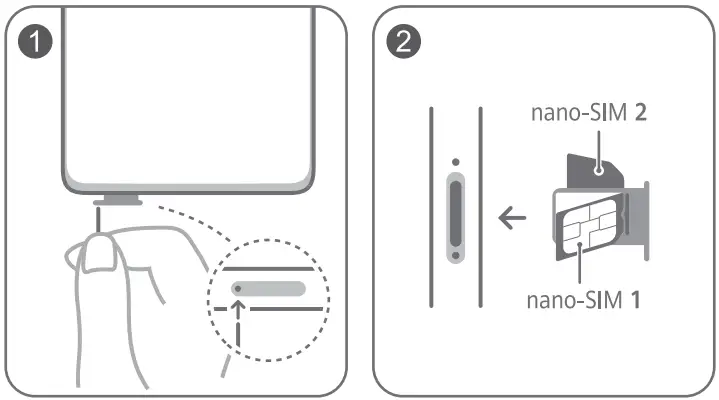 1

2

nano-SIM 2

nano-SIM 1