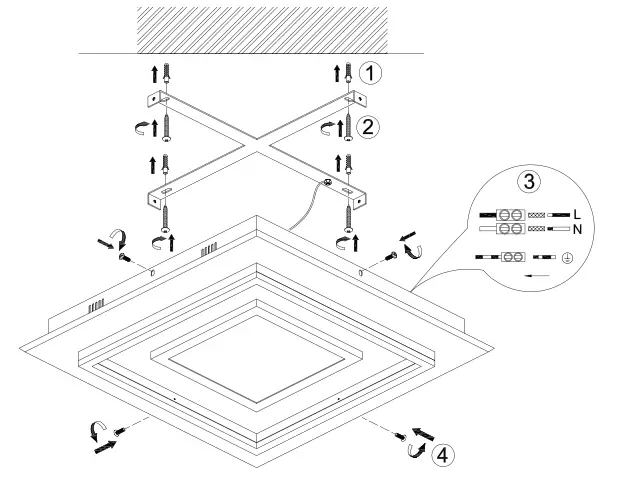 1
2
3
L
N
4