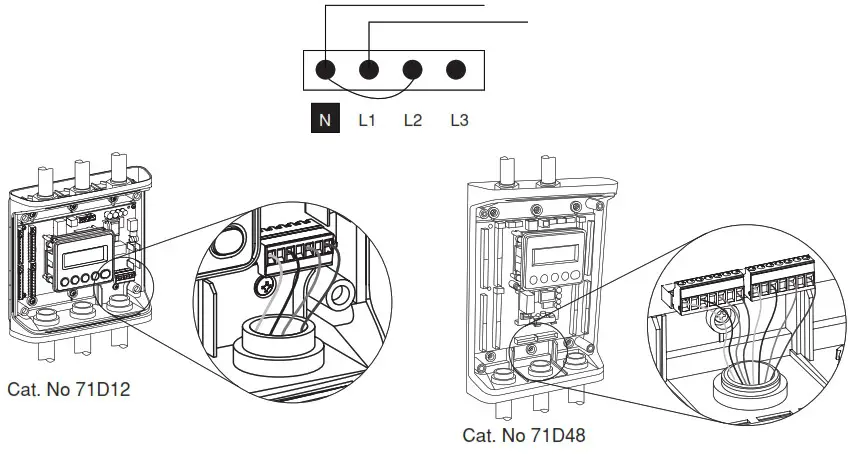 N L1 L2 L3

Cat. No 71D12

Cat. No 71D48