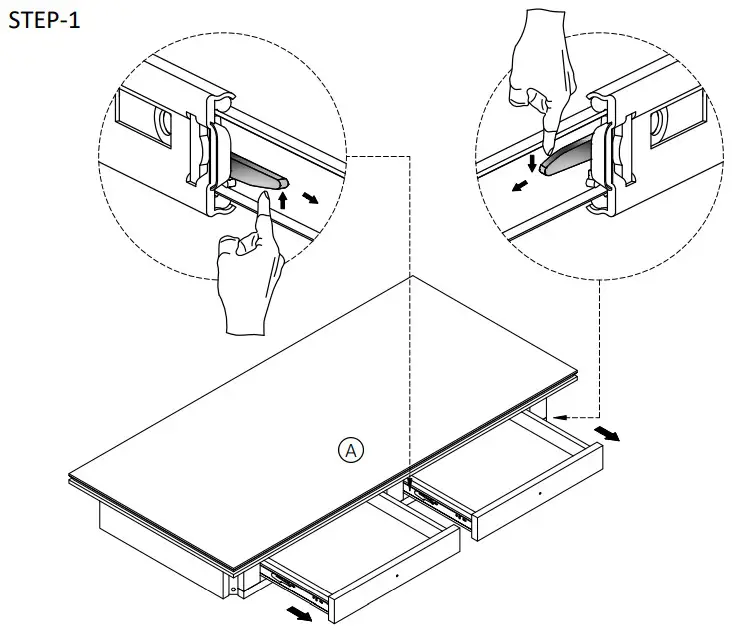 STEP-1

A