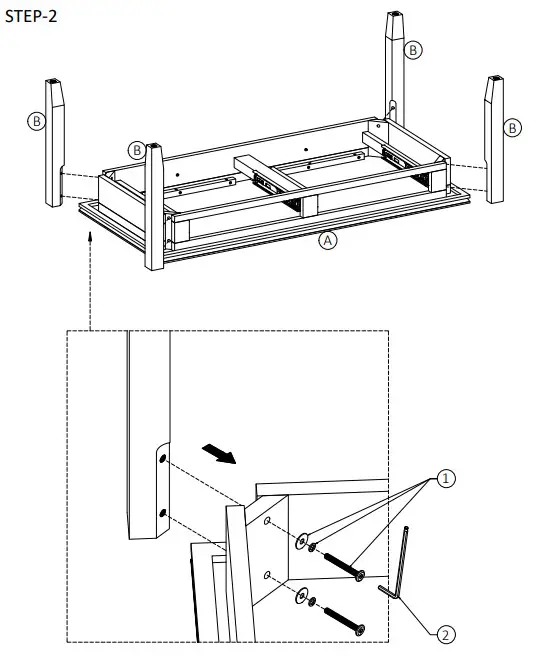 STEP-2

B
B
B
B
A
1
2