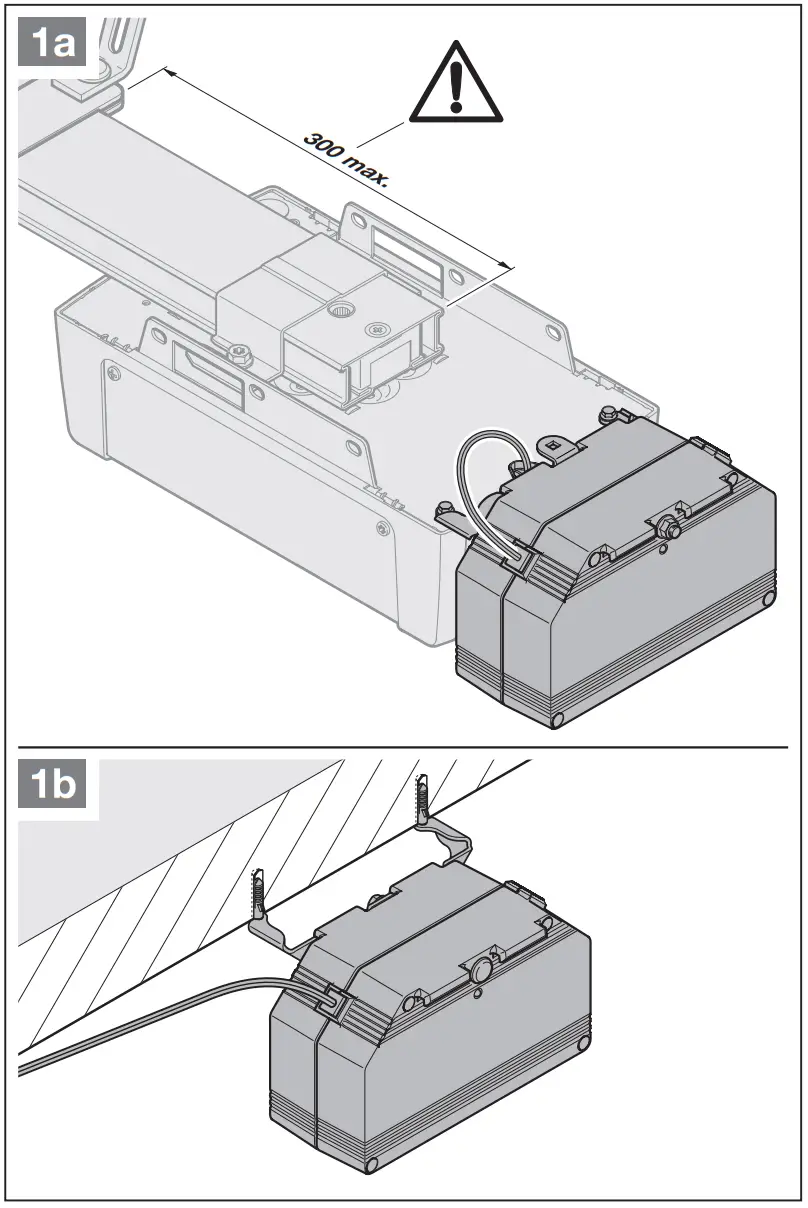 1a

300 max.

1b